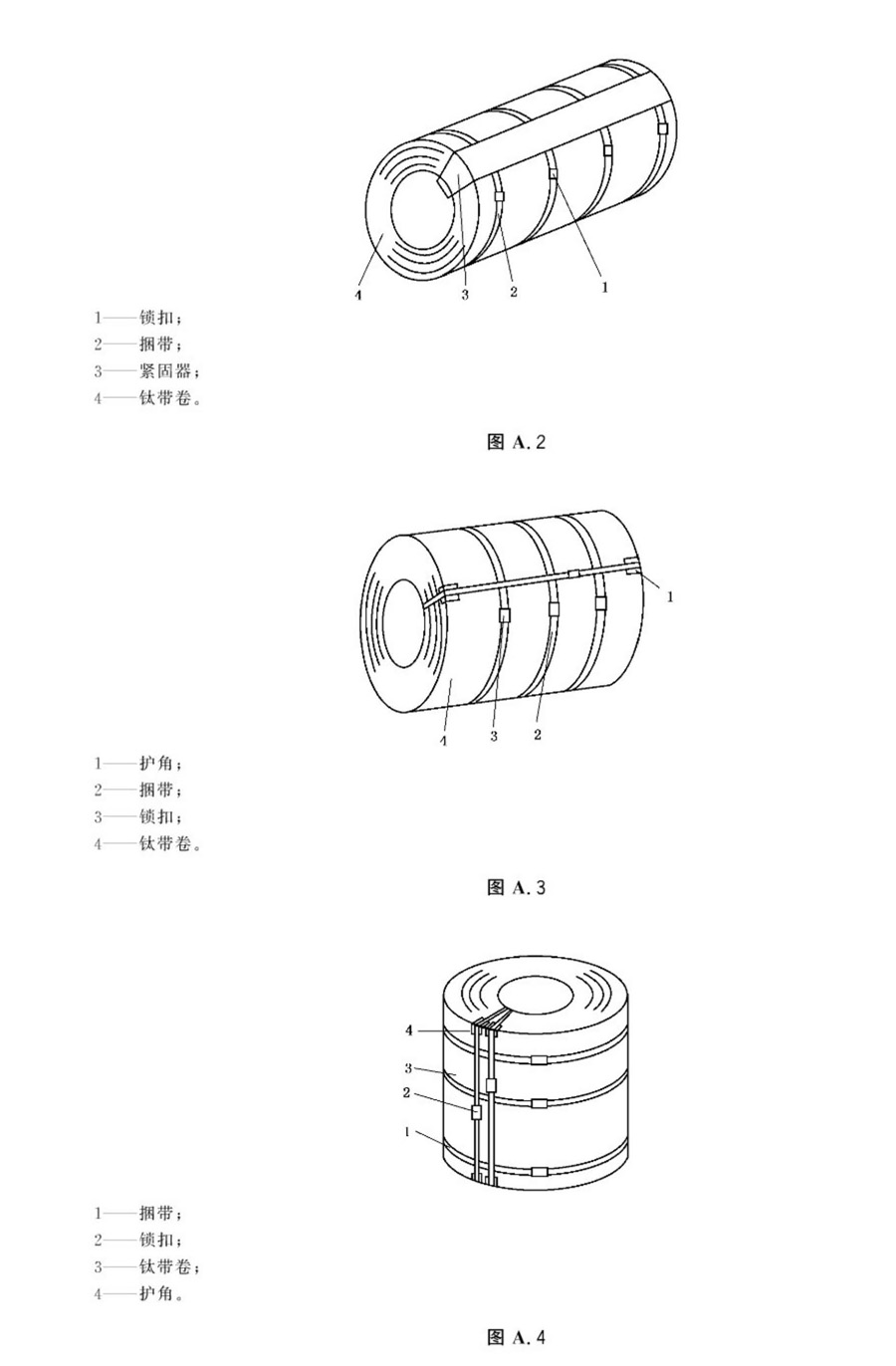 4
3
2
1

1——锁扣；
2——捆带；
3——紧固器；
4——钛带卷。

图 A.2

1
4
3
2

1——护角；
2——捆带；
3——锁扣；
4——钛带卷。

图 A.3

4
3
2
1

1——捆带；
2——锁扣；
3——钛带卷；
4——护角。

图 A.4